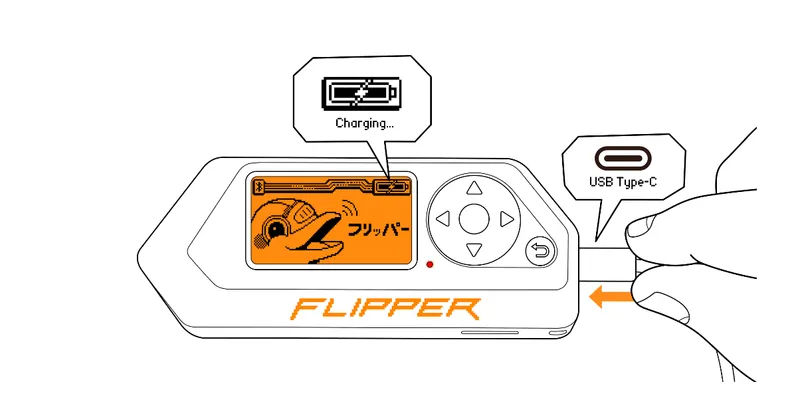 Charging...

USB Type-C

フリッパー

FLIPPER