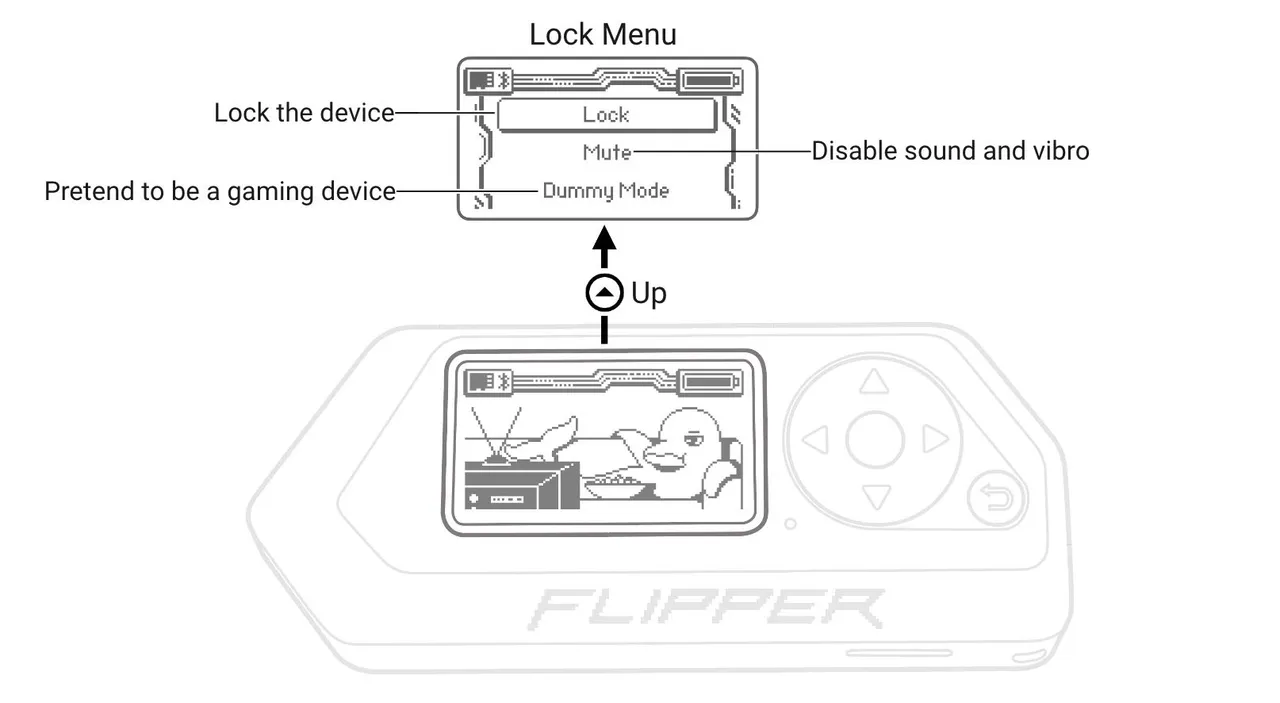 Lock Menu

Lock the device
Lock
Mute
Disable sound and vibro
Pretend to be a gaming device
Dummy Mode

Up

FLIPPER