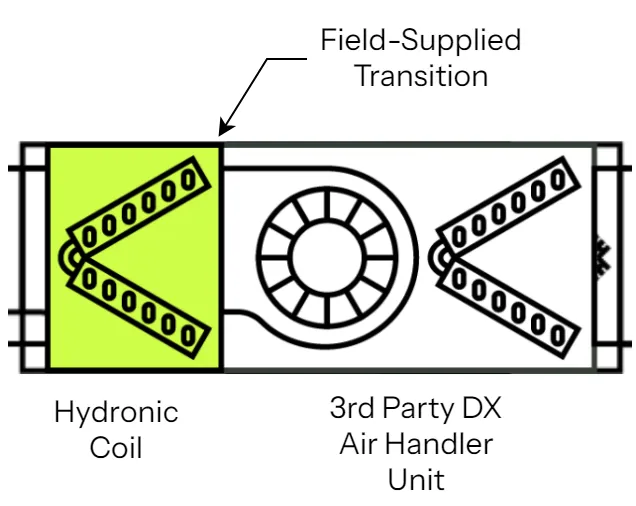 Field-Supplied Transition

Hydronic Coil

3rd Party DX Air Handler Unit