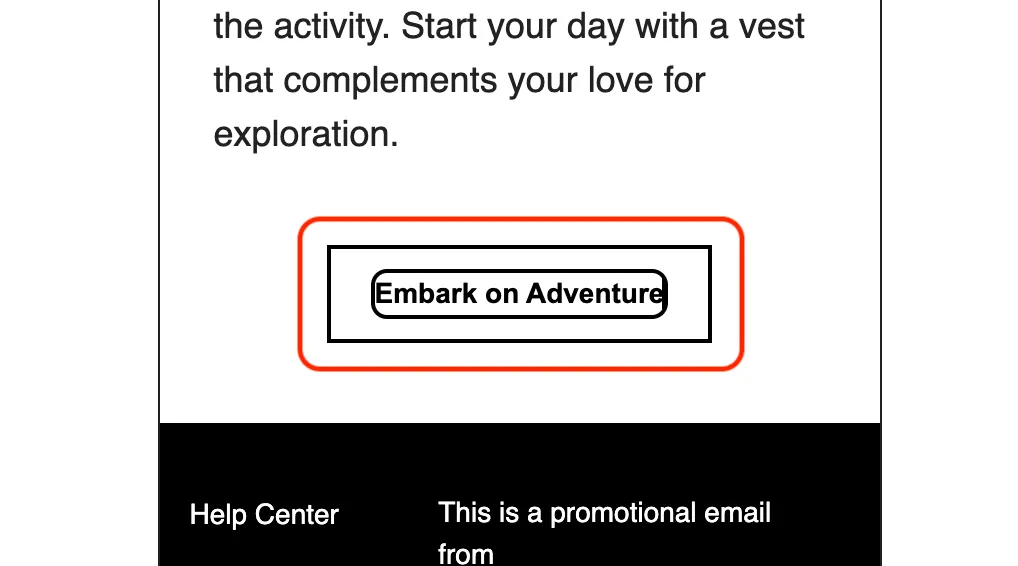 the activity. Start your day with a vest that complements your love for exploration.

Embark on Adventure

Help Center

This is a promotional email from